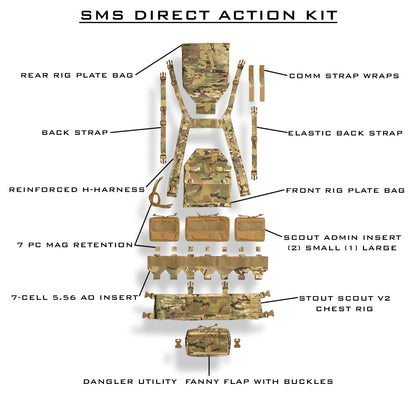 SMS DIRECT ACTION KIT

REAR RIG PLATE BAG

COMM STRAP WRAPS

BACK STRAP

ELASTIC BACK STRAP

REINFORCED H-HARNESS

FRONT RIG PLATE BAG

7 PC MAG RETENTION

SCOUT ADMIN INSERT (2) SMALL (1) LARGE

7-CELL 5.56 AO INSERT

STOUT SCOUT V2 CHEST RIG

DANGLER UTILITY FANNY FLAP WITH BUCKLES