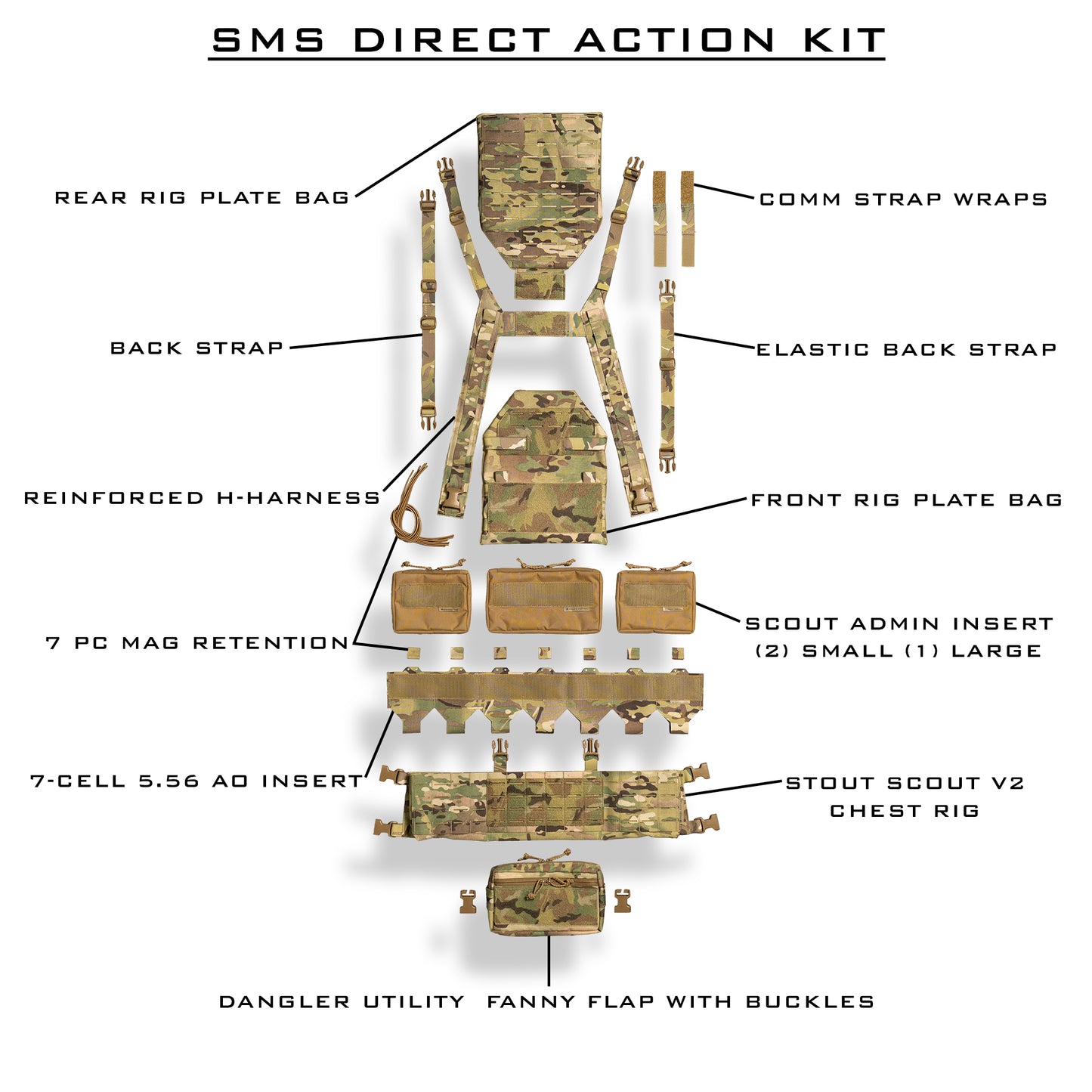 SMS DIRECT ACTION KIT

REAR RIG PLATE BAG

COMM STRAP WRAPS

BACK STRAP

ELASTIC BACK STRAP

REINFORCED H-HARNESS

FRONT RIG PLATE BAG

SCOUT ADMIN INSERT (2) SMALL (1) LARGE

7 PC MAG RETENTION

7-CELL 5.56 AO INSERT

STOUT SCOUT V2 CHEST RIG

DANGLER UTILITY FANNY FLAP WITH BUCKLES