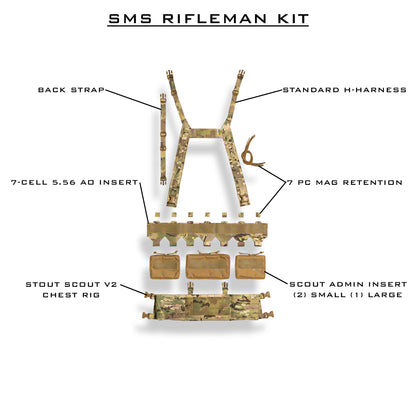 SMS RIFLEMAN KIT

BACK STRAP

STANDARD H-HARNESS

7-CELL 5.56 AO INSERT

7 PC MAG RETENTION

STOUT SCOUT V2
CHEST RIG

SCOUT ADMIN INSERT
(2) SMALL (1) LARGE