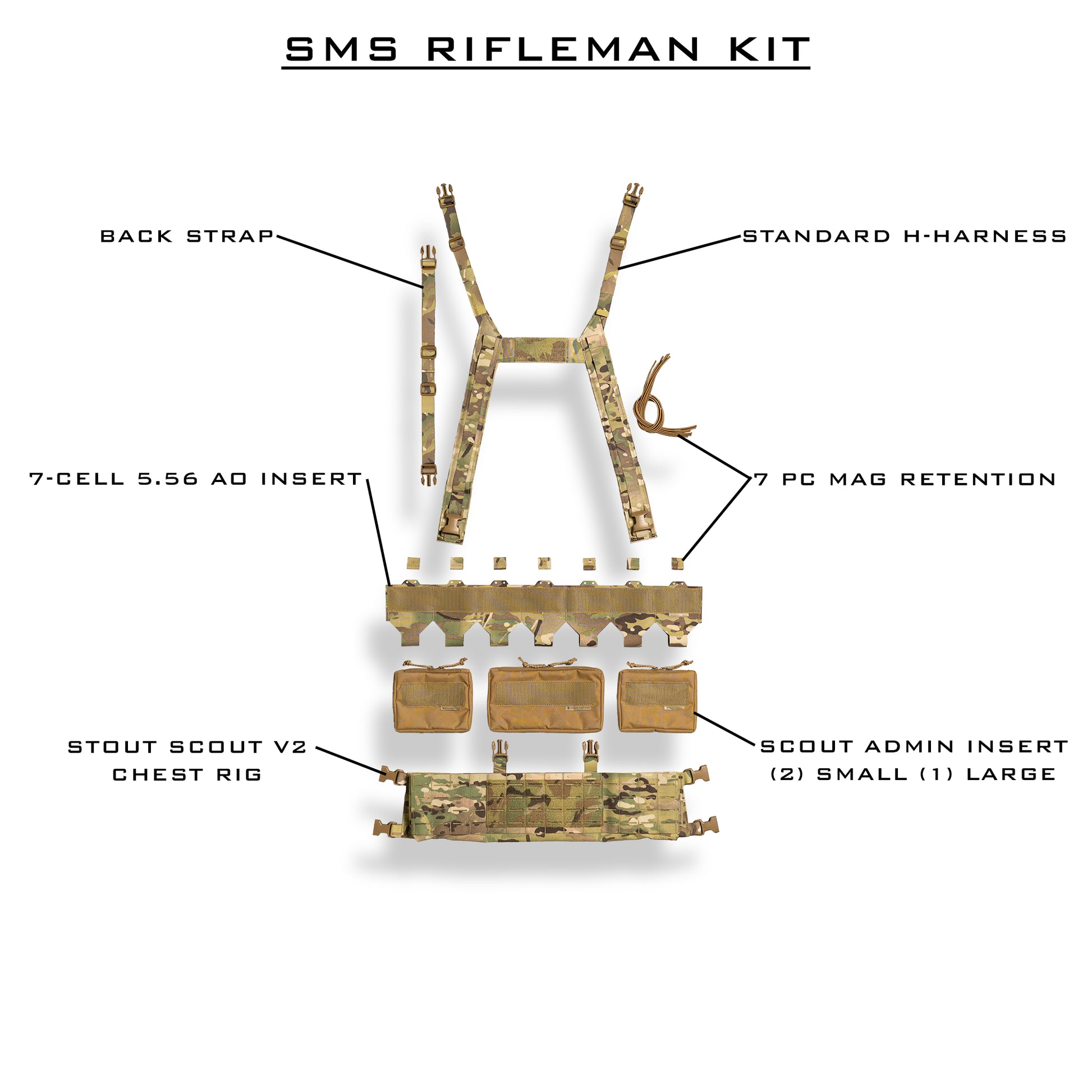 SMS RIFLEMAN KIT

BACK STRAP

STANDARD H-HARNESS

7-CELL 5.56 AO INSERT

7 PC MAG RETENTION

STOUT SCOUT V2 CHEST RIG

SCOUT ADMIN INSERT (2) SMALL (1) LARGE