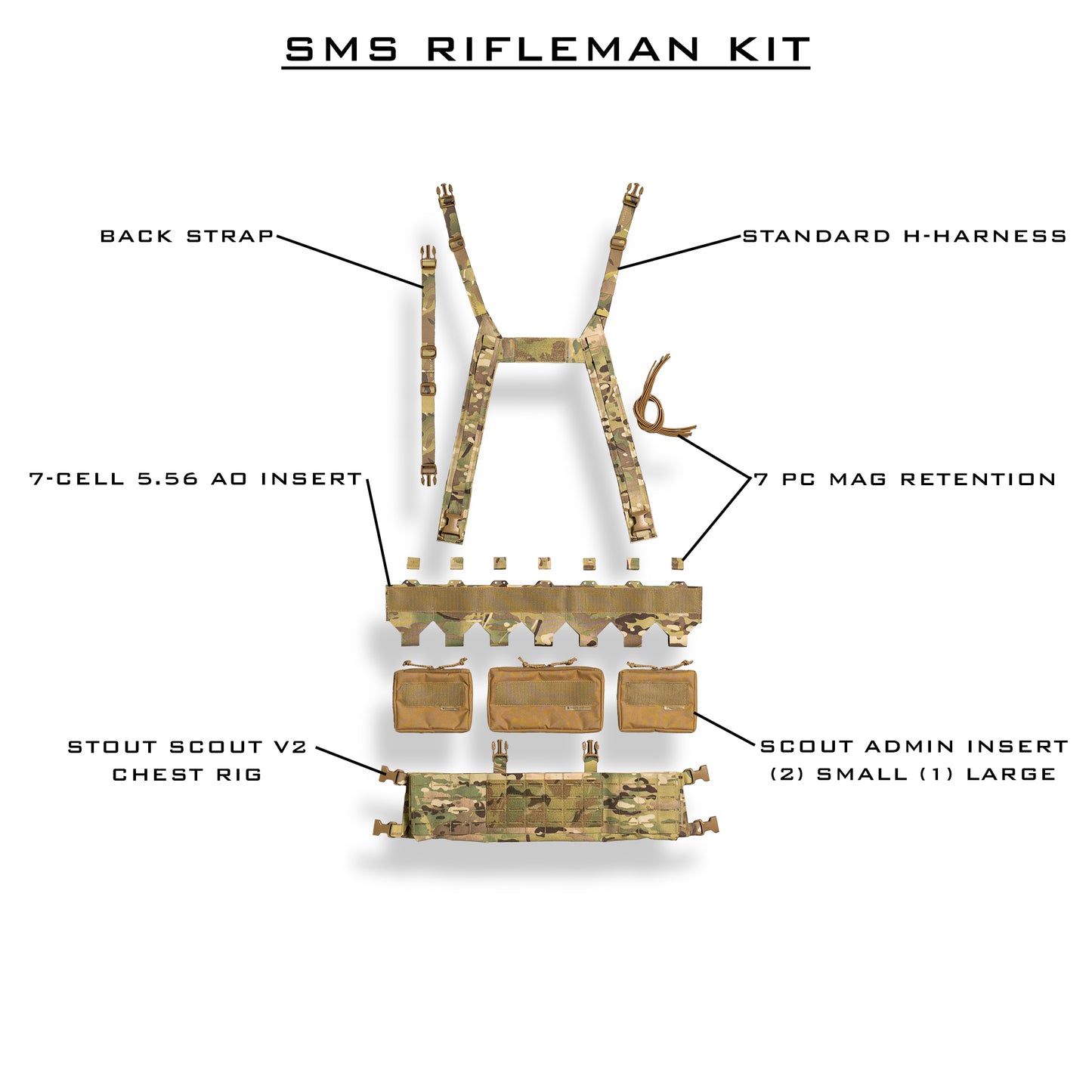 SMS RIFLEMAN KIT

BACK STRAP

STANDARD H-HARNESS

7-CELL 5.56 AO INSERT

7 PC MAG RETENTION

STOUT SCOUT V2
CHEST RIG

SCOUT ADMIN INSERT
(2) SMALL (1) LARGE