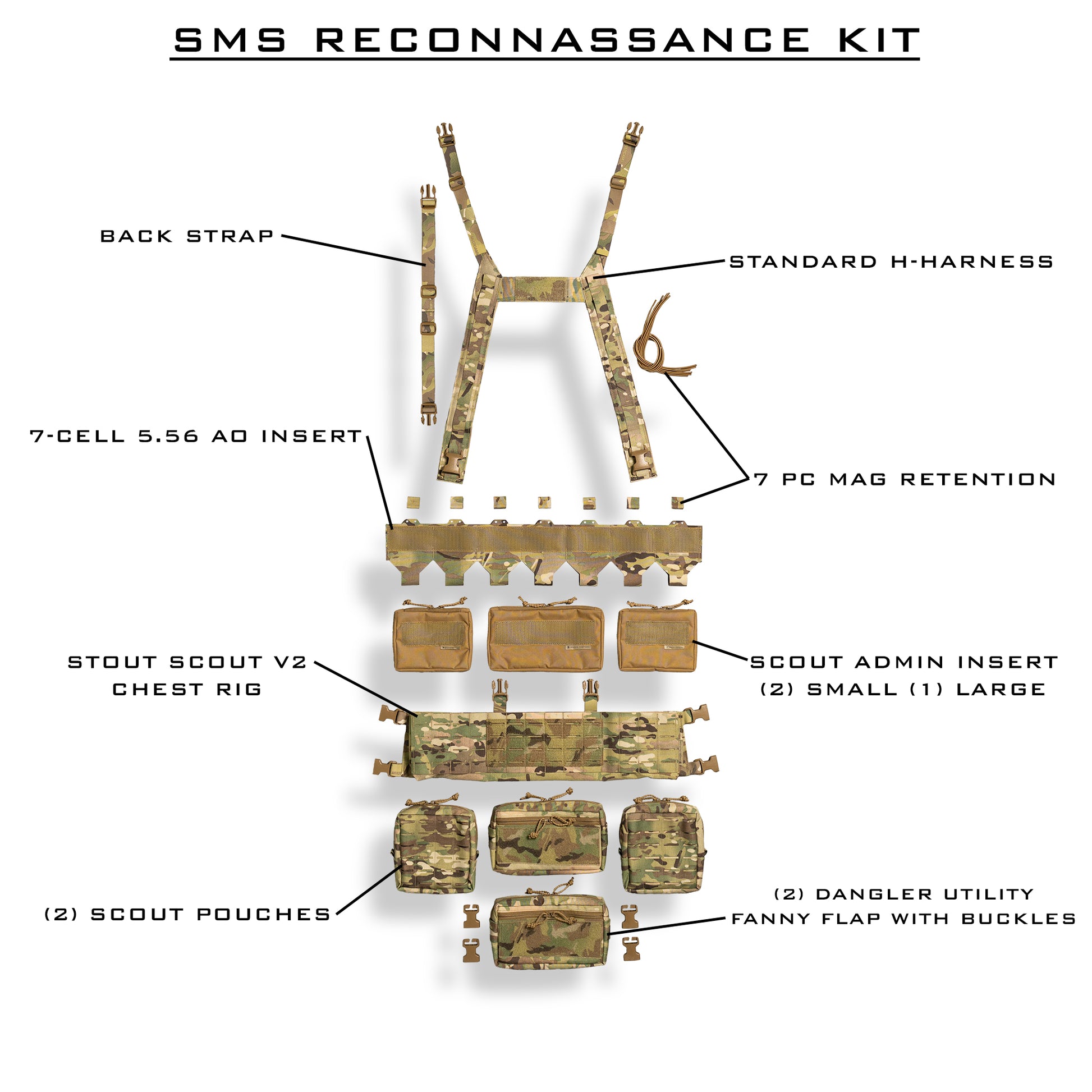 SMS RECONNASSANCE KIT

BACK STRAP

STANDARD H-HARNESS

7-CELL 5.56 AO INSERT

7 PC MAG RETENTION

STOUT SCOUT V2
CHEST RIG

SCOUT ADMIN INSERT
(2) SMALL (1) LARGE

(2) SCOUT POUCHES

(2) DANGLER UTILITY
FANNY FLAP WITH BUCKLES