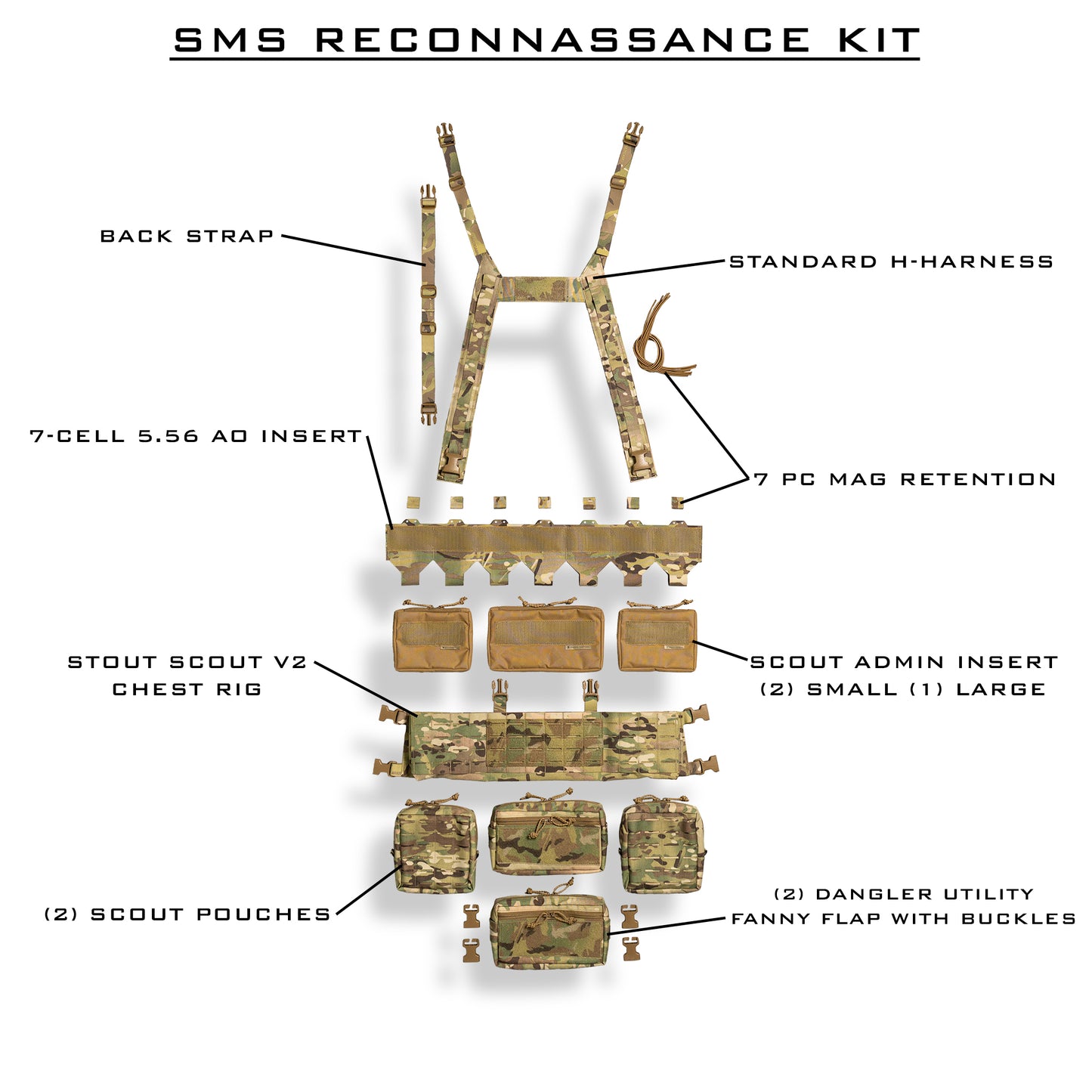 SMS RECONNASSANCE KIT

BACK STRAP

STANDARD H-HARNESS

7-CELL 5.56 AO INSERT

7 PC MAG RETENTION

STOUT SCOUT V2
CHEST RIG

SCOUT ADMIN INSERT
(2) SMALL (1) LARGE

(2) SCOUT POUCHES

(2) DANGLER UTILITY
FANNY FLAP WITH BUCKLES